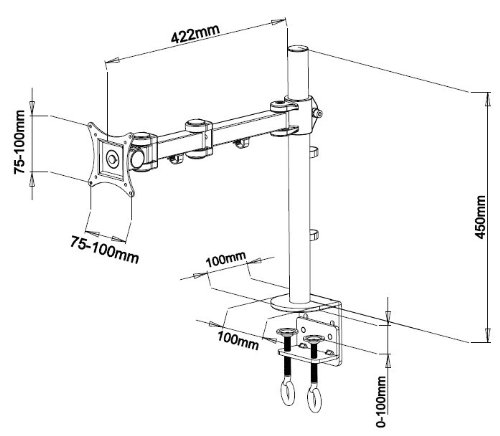 422mm

75-100mm

75-100mm

450mm

100mm

100mm

0-100mm